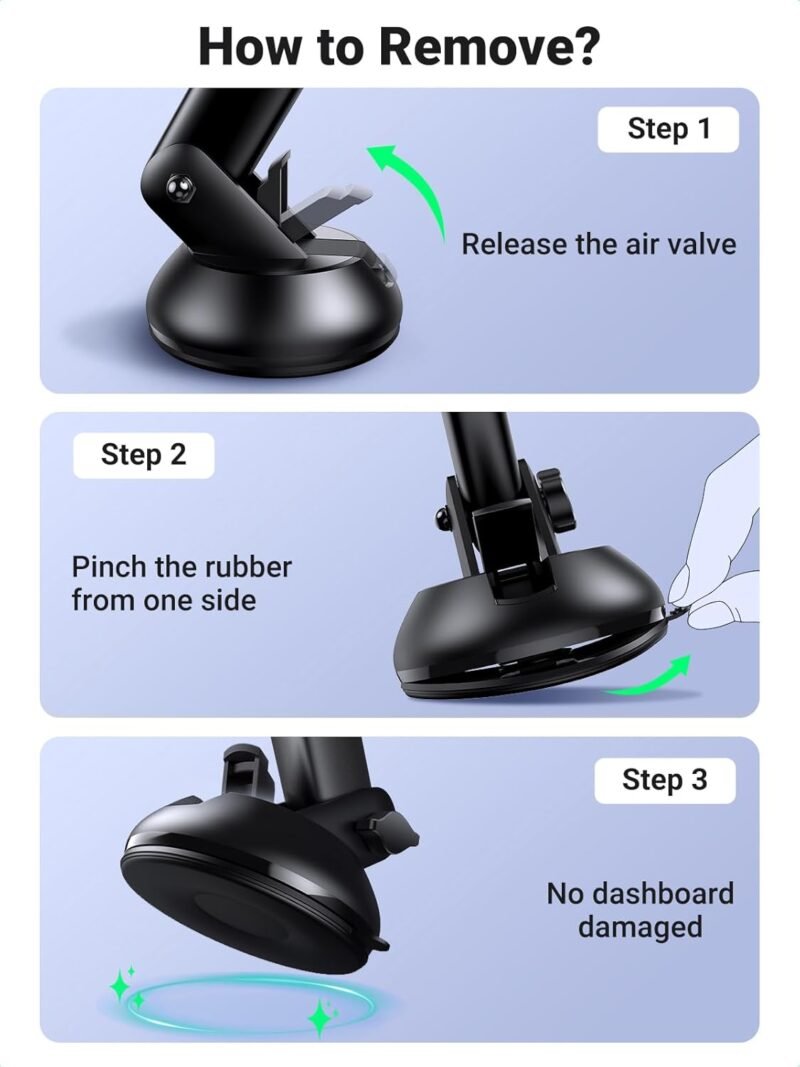 How to Remove?

Step 1

Release the air valve

Step 2

Pinch the rubber from one side

Step 3

No dashboard damaged